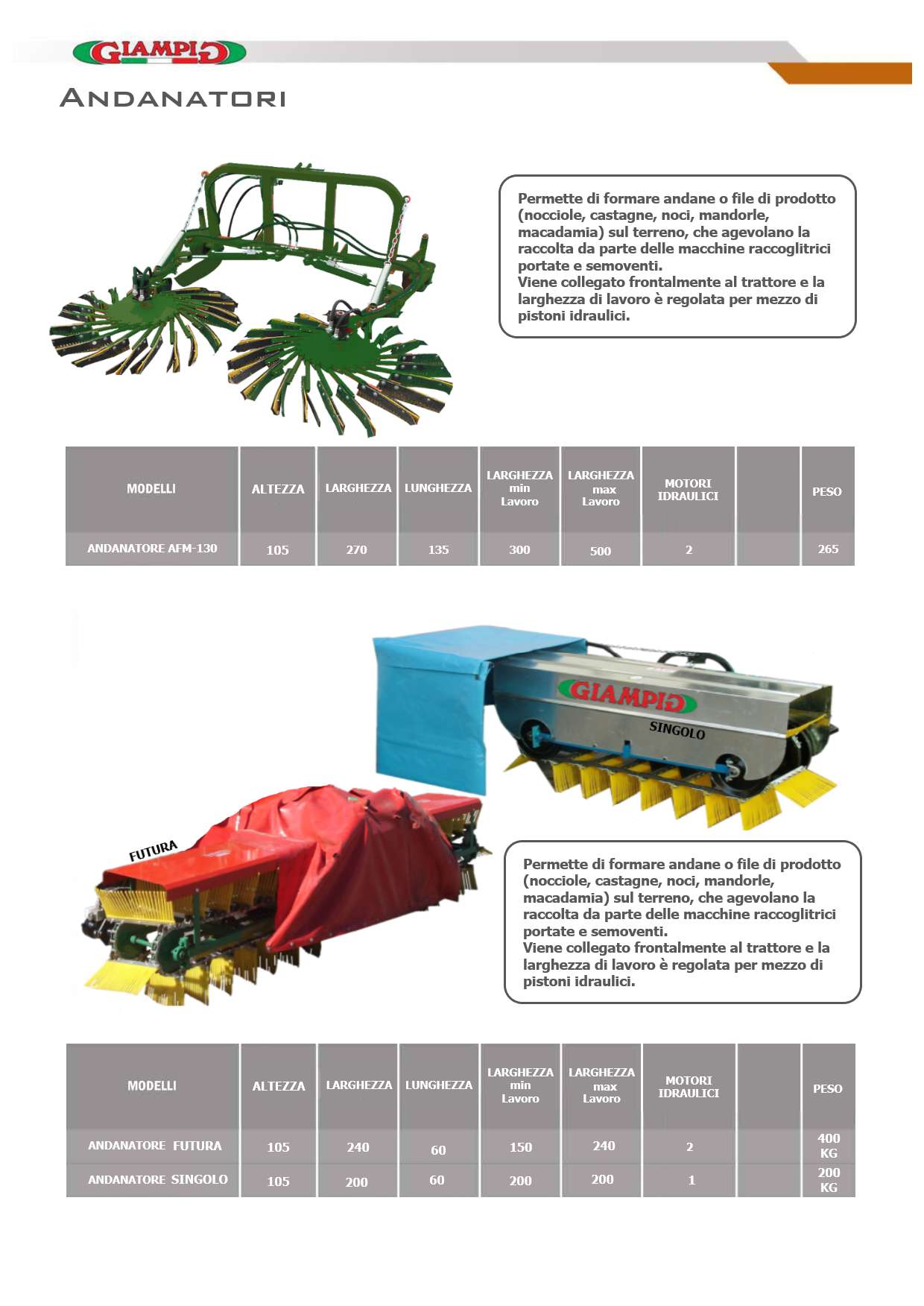 GIAMPIG

ANDANATORI

Permette di formare andane o file di prodotto (nocciole, castagne, noci, mandorle, macadamia) sul terreno, che agevolano la raccolta da parte delle macchine raccoglitrici portate e semoventi.
Viene collegato frontalmente al trattore e la larghezza di lavoro è regolata per mezzo di pistoni idraulici.

| MODELLI | ALTEZZA | LARGHEZZA | LUNGHEZZA | LARGHEZZA min Lavoro | LARGHEZZA max Lavoro | MOTORI IDRAULICI | | PESO |
|---|---|---|---|---|---|---|---|---|
| ANDANATORE AFM-130 | 105 | 270 | 135 | 300 | 500 | 2 | | 265 |

GIAMPIG

SINGOLO

FUTURA

Permette di formare andane o file di prodotto (nocciole, castagne, noci, mandorle, macadamia) sul terreno, che agevolano la raccolta da parte delle macchine raccoglitrici portate e semoventi.
Viene collegato frontalmente al trattore e la larghezza di lavoro è regolata per mezzo di pistoni idraulici.

| MODELLI | ALTEZZA | LARGHEZZA | LUNGHEZZA | LARGHEZZA min Lavoro | LARGHEZZA max Lavoro | MOTORI IDRAULICI | | PESO |
|---|---|---|---|---|---|---|---|---|
| ANDANATORE FUTURA | 105 | 240 | 60 | 150 | 240 | 2 | | 400 KG |
| ANDANATORE SINGOLO | 105 | 200 | 60 | 200 | 200 | 1 | | 200 KG |